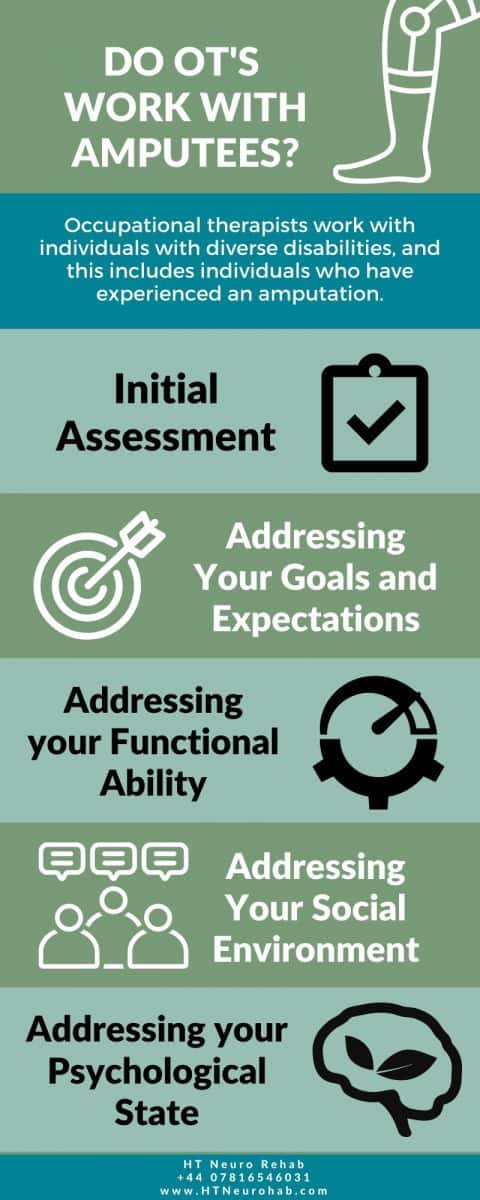 DO OT'S WORK WITH AMPUTEES?

Occupational therapists work with individuals with diverse disabilities, and this includes individuals who have experienced an amputation.

Initial Assessment

Addressing Your Goals and Expectations

Addressing your Functional Ability

Addressing Your Social Environment

Addressing your Psychological State

HT Neuro Rehab
+44 07816546031
www.HTNeurohab.com